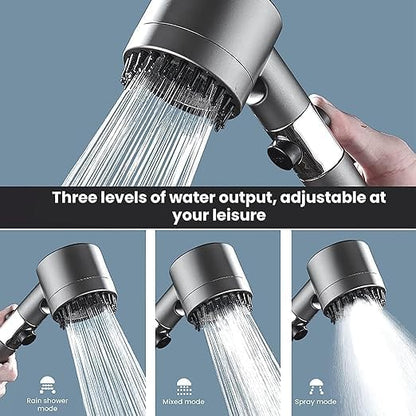 Three levels of water output, adjustable at your leisure

Rain shower mode

Mixed mode

Spray mode