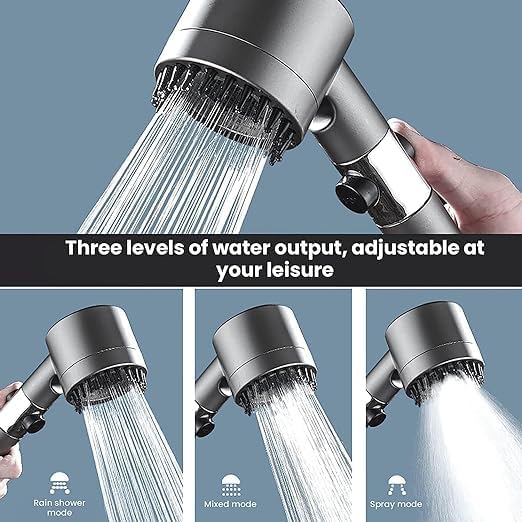 Three levels of water output, adjustable at your leisure

Rain shower mode

Mixed mode

Spray mode